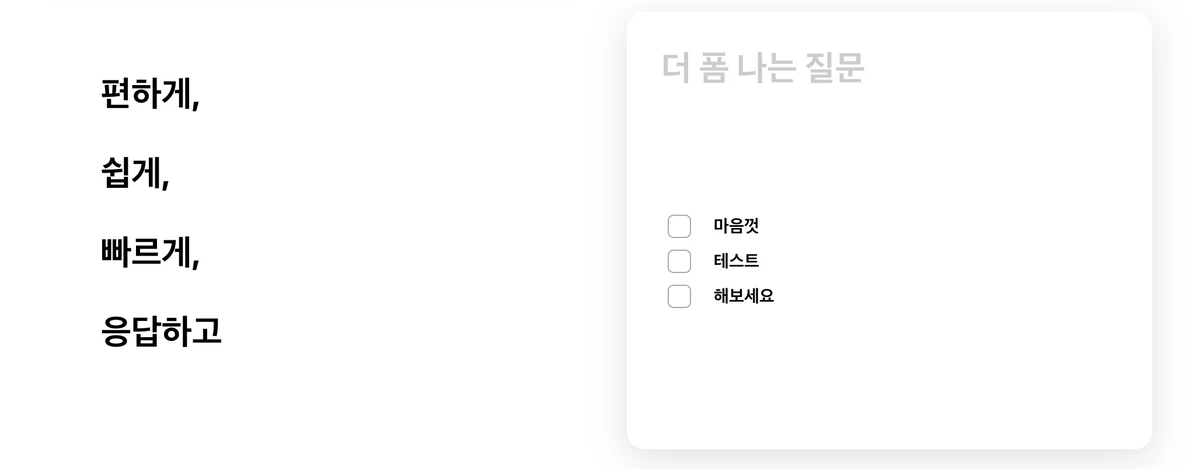 편하게,

쉽게,

빠르게,

응답하고

더 폼 나는 질문

마음껏
테스트
해보세요