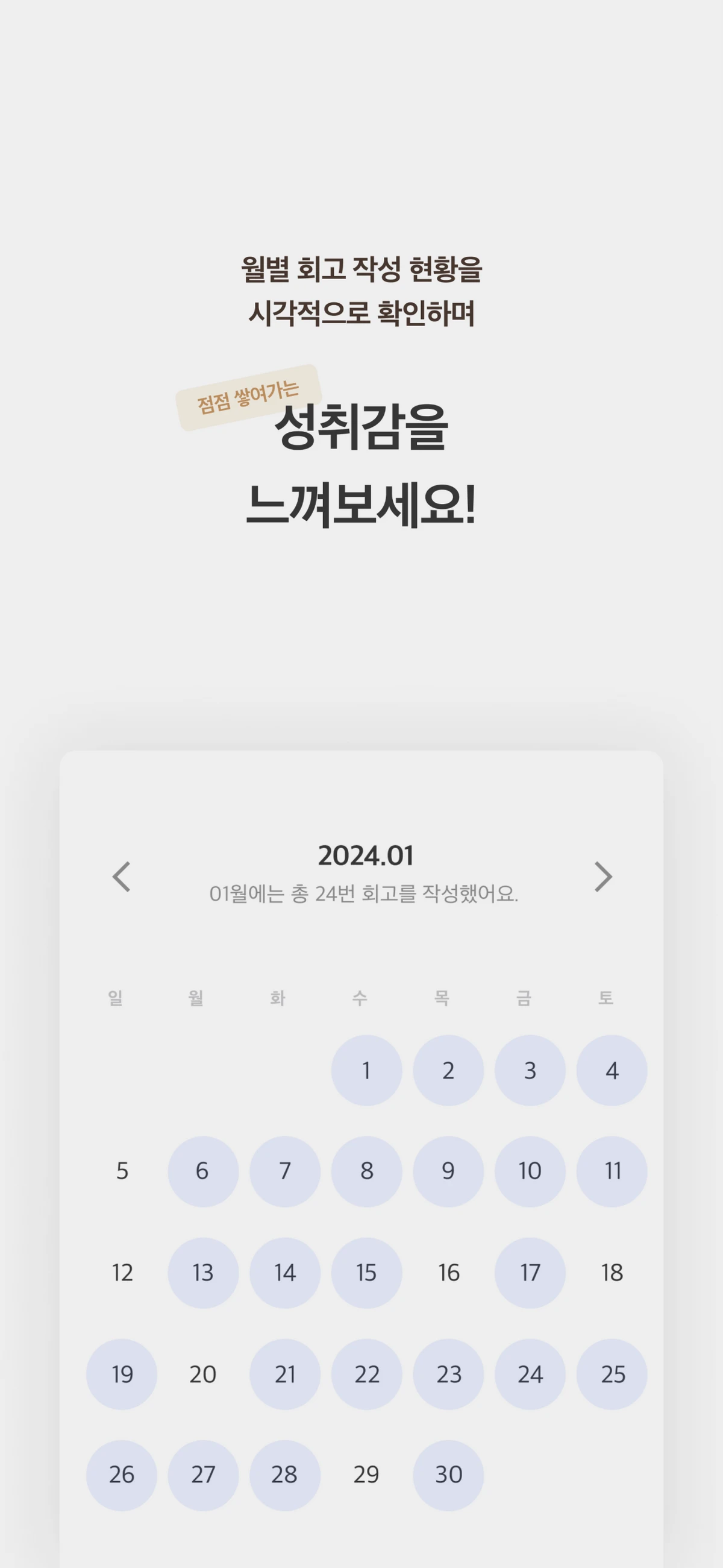 월별 회고 작성 현황을
시각적으로 확인하며

점점 쌓여가는
성취감을
느껴보세요!

2024.01
01월에는 총 24번 회고를 작성했어요.

| 일 | 월 | 화 | 수 | 목 | 금 | 토 |
|---|---|---|---|---|---|---|
| | | | 1 | 2 | 3 | 4 |
| 5 | 6 | 7 | 8 | 9 | 10 | 11 |
| 12 | 13 | 14 | 15 | 16 | 17 | 18 |
| 19 | 20 | 21 | 22 | 23 | 24 | 25 |
| 26 | 27 | 28 | 29 | 30 | | |